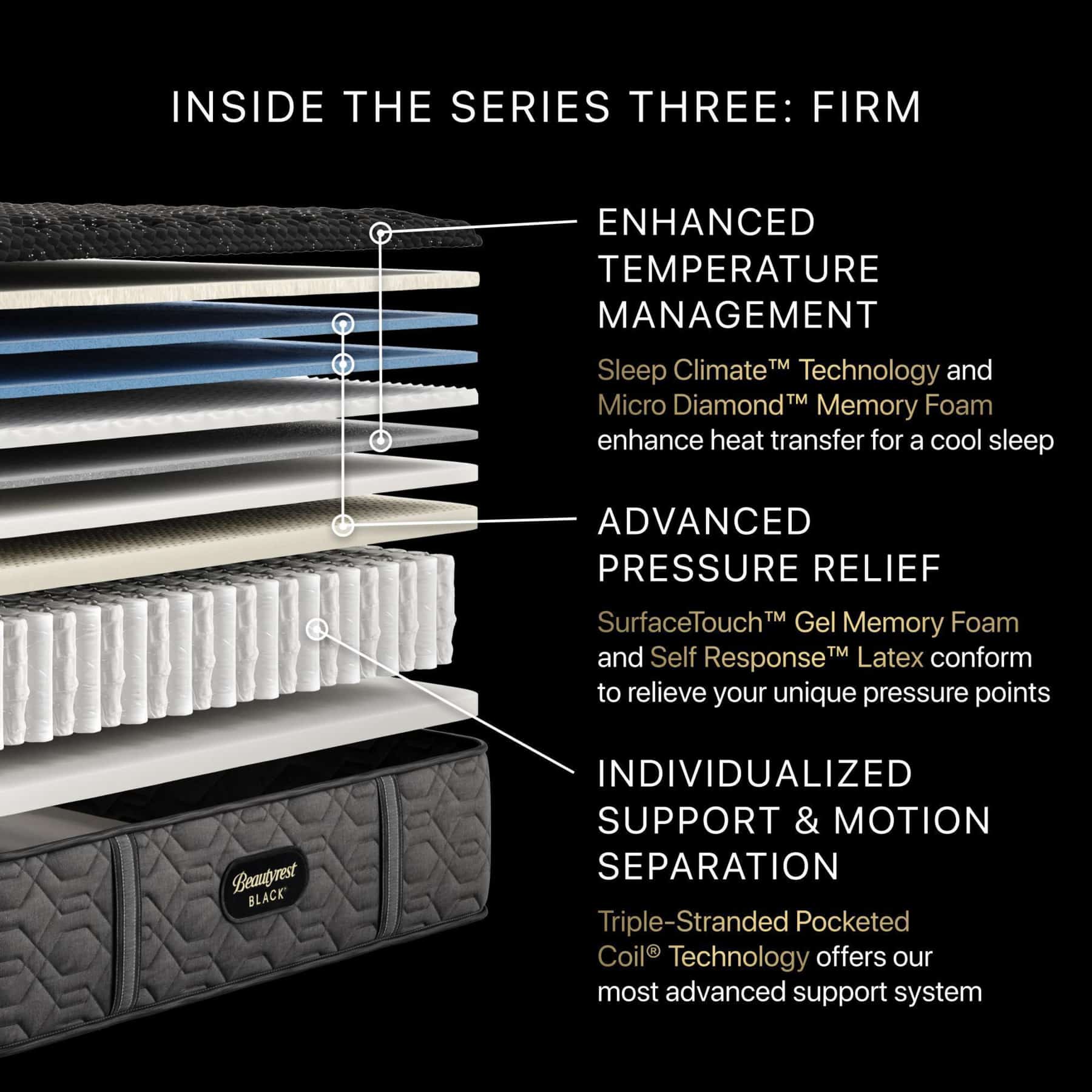 INSIDE THE SERIES THREE: FIRM

ENHANCED TEMPERATURE MANAGEMENT

Sleep Climate™ Technology and Micro Diamond™ Memory Foam enhance heat transfer for a cool sleep

ADVANCED PRESSURE RELIEF

SurfaceTouch™ Gel Memory Foam and Self Response™ Latex conform to relieve your unique pressure points

INDIVIDUALIZED SUPPORT & MOTION SEPARATION

Triple-Stranded Pocketed Coil® Technology offers our most advanced support system

Beautyrest BLACK®