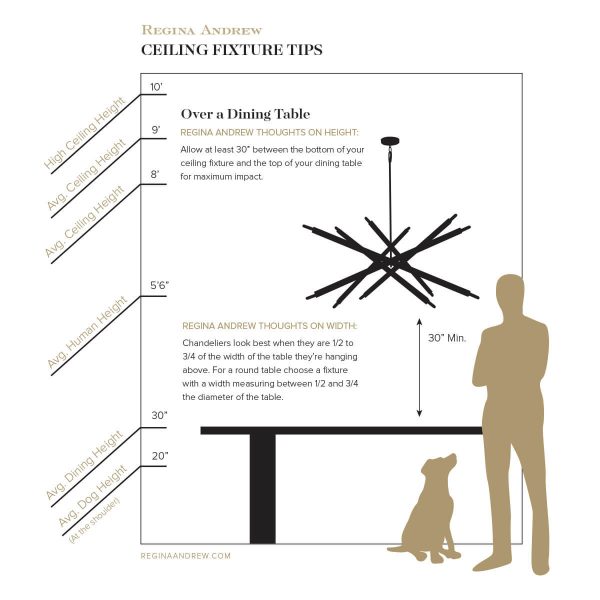 REGINA ANDREW
CEILING FIXTURE TIPS

10'
High Ceiling Height
9'
Avg. Ceiling Height
8'
Avg. Ceiling Height
5'6"
Avg. Human Height
30"
Avg. Dining Height
20"
Avg. Dog Height
(At the shoulder)

Over a Dining Table
REGINA ANDREW THOUGHTS ON HEIGHT:
Allow at least 30" between the bottom of your ceiling fixture and the top of your dining table for maximum impact.

REGINA ANDREW THOUGHTS ON WIDTH:
Chandeliers look best when they are 1/2 to 3/4 of the width of the table they're hanging above. For a round table choose a fixture with a width measuring between 1/2 and 3/4 the diameter of the table.

30" Min.

REGINAANDREW.COM